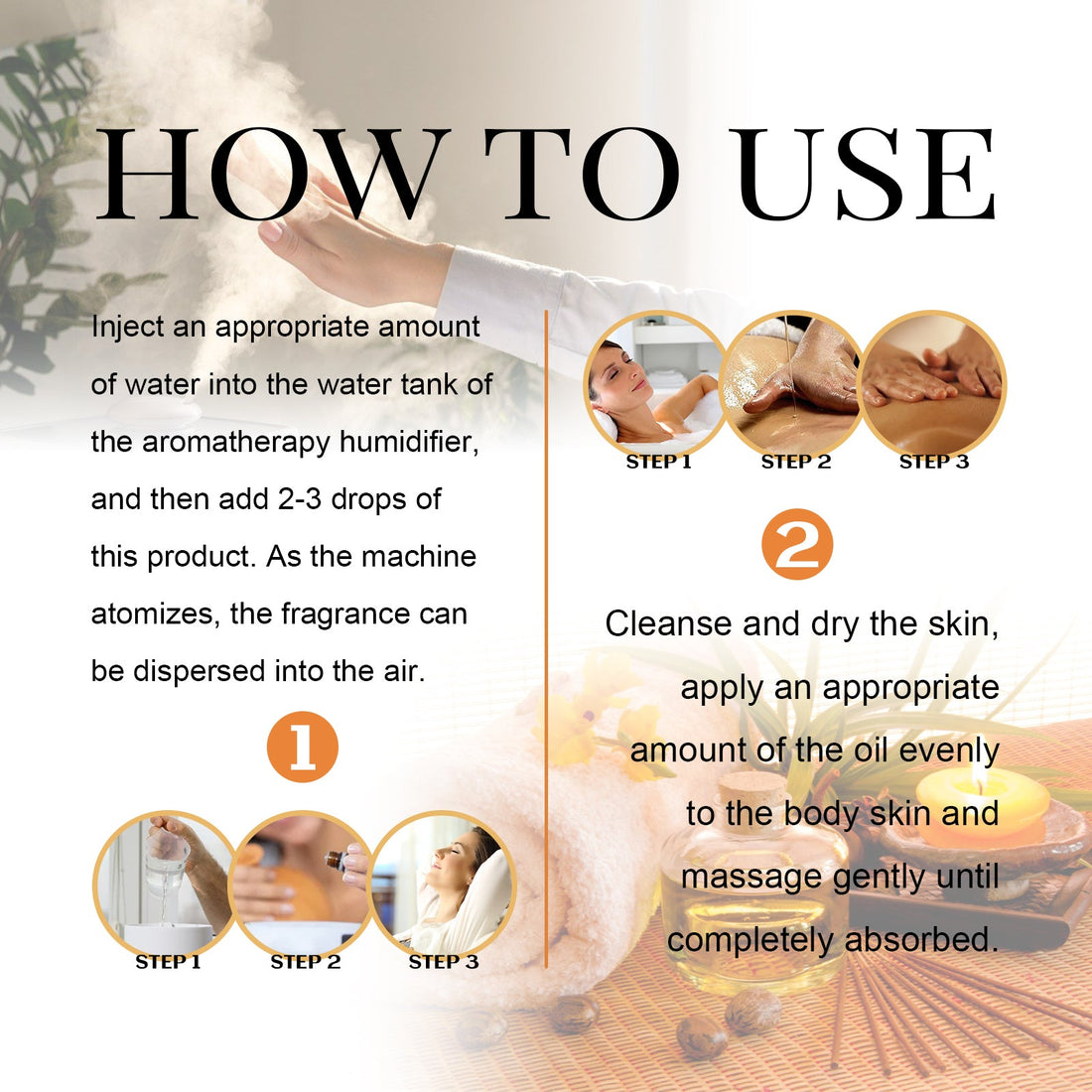 HOW TO USE

Inject an appropriate amount of water into the water tank of the aromatherapy humidifier, and then add 2-3 drops of this product. As the machine atomizes, the fragrance can be dispersed into the air.

1

STEP 1 STEP 2 STEP 3

STEP 1 STEP 2 STEP 3

2

Cleanse and dry the skin, apply an appropriate amount of the oil evenly to the body skin and massage gently until completely absorbed.